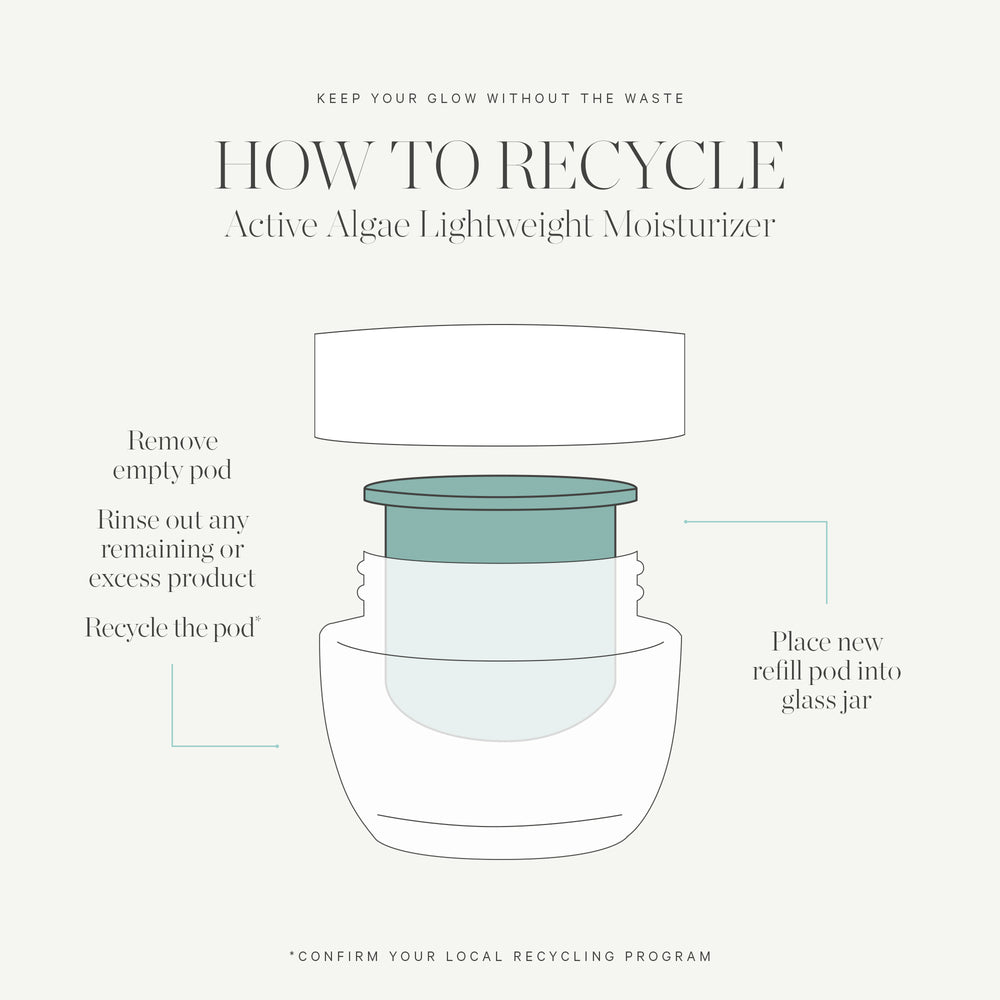 KEEP YOUR GLOW WITHOUT THE WASTE

HOW TO RECYCLE

Active Algae Lightweight Moisturizer

Remove empty pod

Rinse out any remaining or excess product

Recycle the pod*

Place new refill pod into glass jar

*CONFIRM YOUR LOCAL RECYCLING PROGRAM