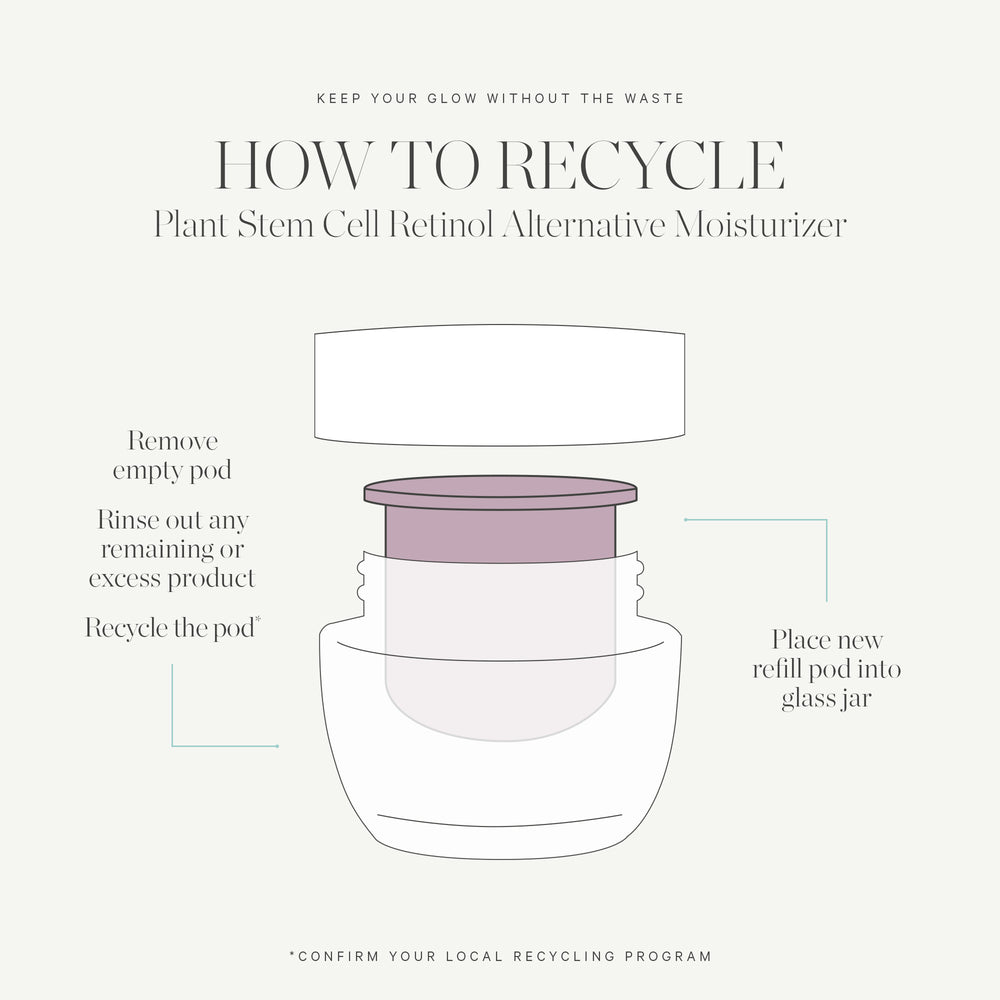 KEEP YOUR GLOW WITHOUT THE WASTE

HOW TO RECYCLE

Plant Stem Cell Retinol Alternative Moisturizer

Remove empty pod

Rinse out any remaining or excess product

Recycle the pod*

Place new refill pod into glass jar

*CONFIRM YOUR LOCAL RECYCLING PROGRAM