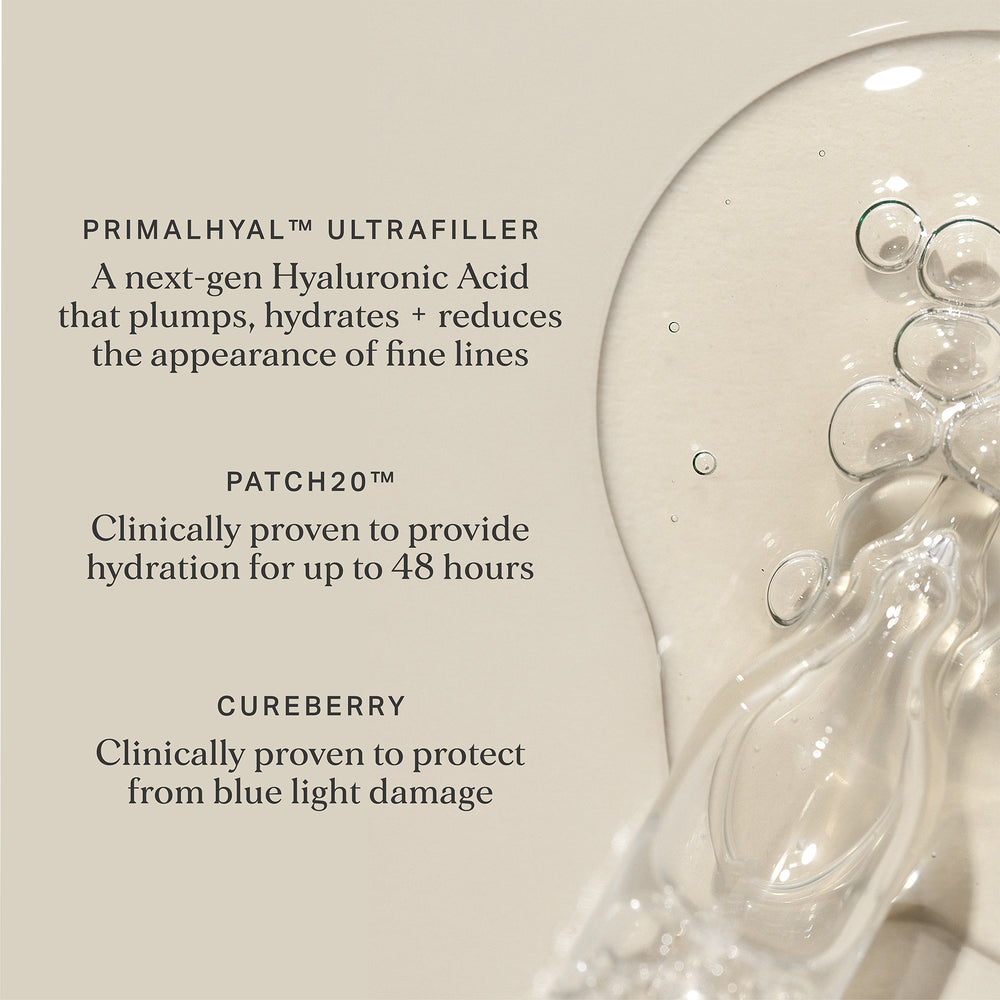 PRIMALHYAL™ ULTRAFILLER

A next-gen Hyaluronic Acid that plumps, hydrates + reduces the appearance of fine lines

PATCH20™

Clinically proven to provide hydration for up to 48 hours

CUREBERRY

Clinically proven to protect from blue light damage