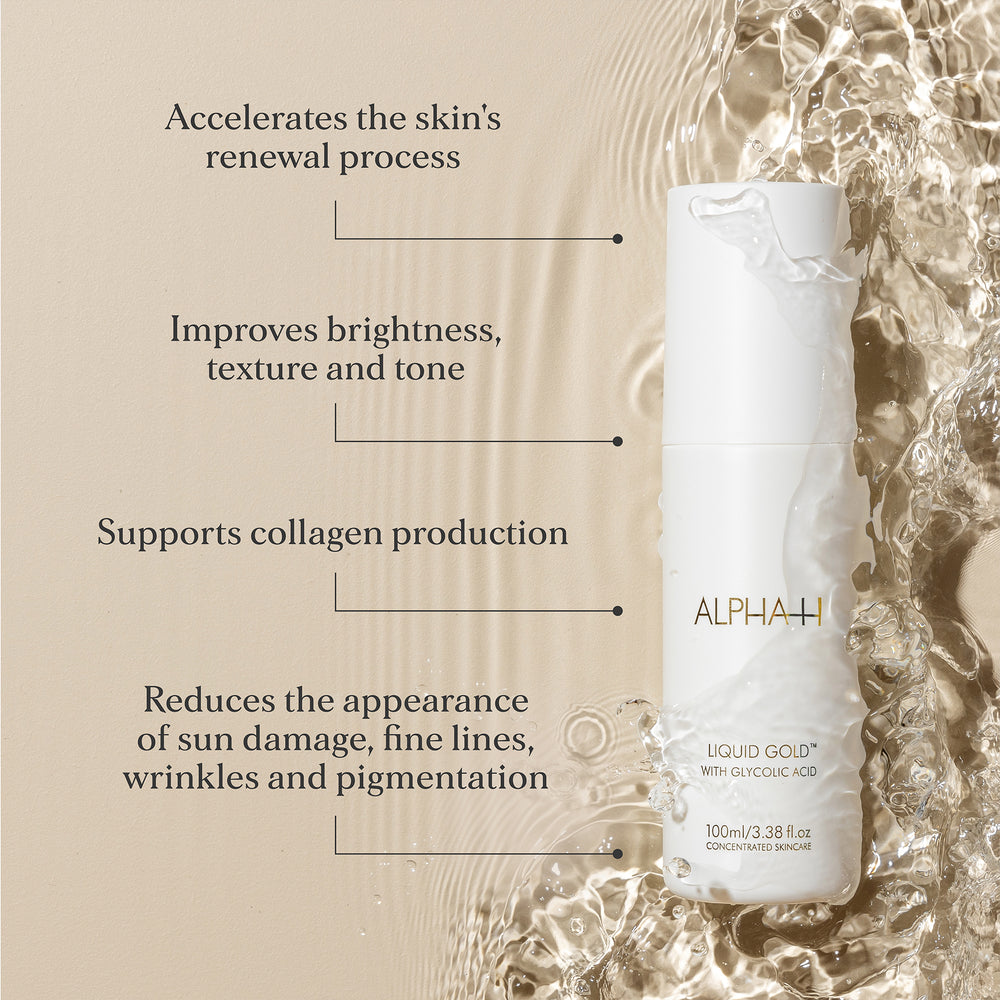 Accelerates the skin's renewal process

Improves brightness, texture and tone

Supports collagen production

Reduces the appearance of sun damage, fine lines, wrinkles and pigmentation

ALPHA-H

LIQUID GOLD™
WITH GLYCOLIC ACID

100ml/3.38 fl.oz
CONCENTRATED SKINCARE