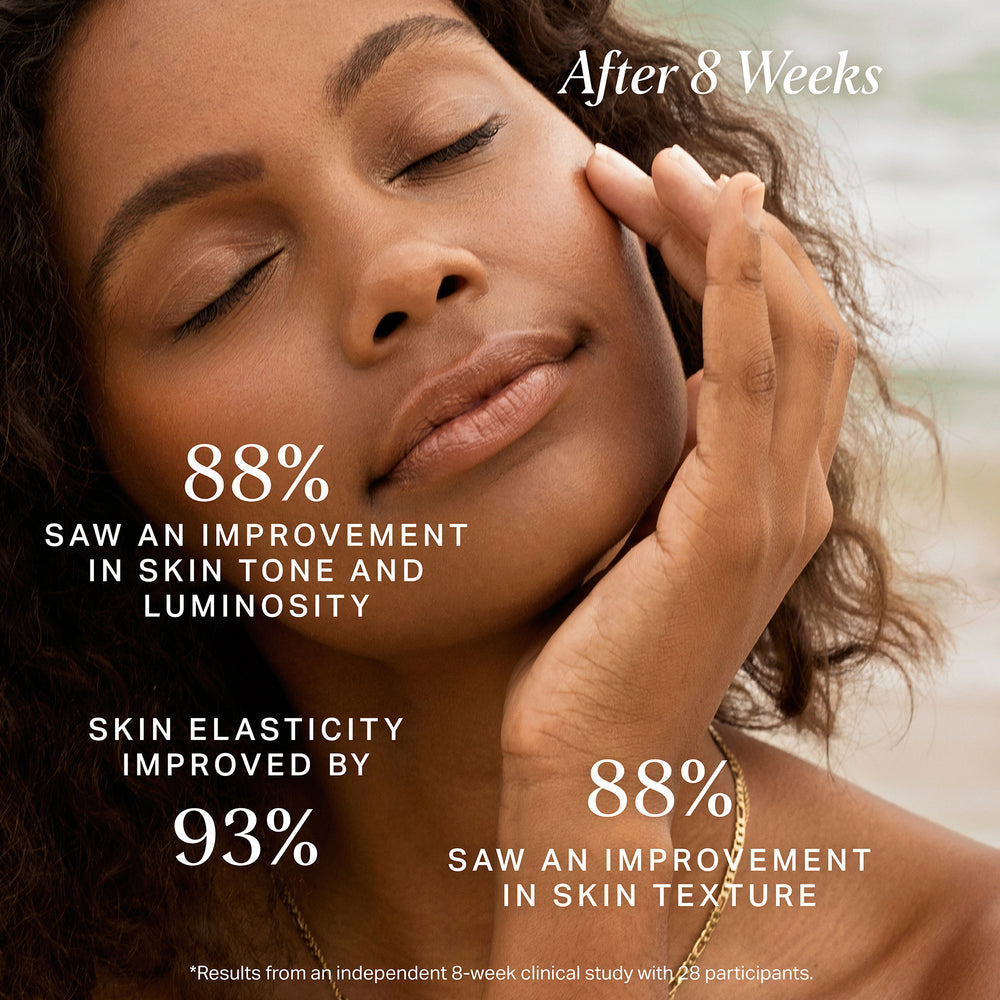 After 8 Weeks

88%
SAW AN IMPROVEMENT IN SKIN TONE AND LUMINOSITY

SKIN ELASTICITY IMPROVED BY
93%

88%
SAW AN IMPROVEMENT IN SKIN TEXTURE

*Results from an independent 8-week clinical study with 28 participants.