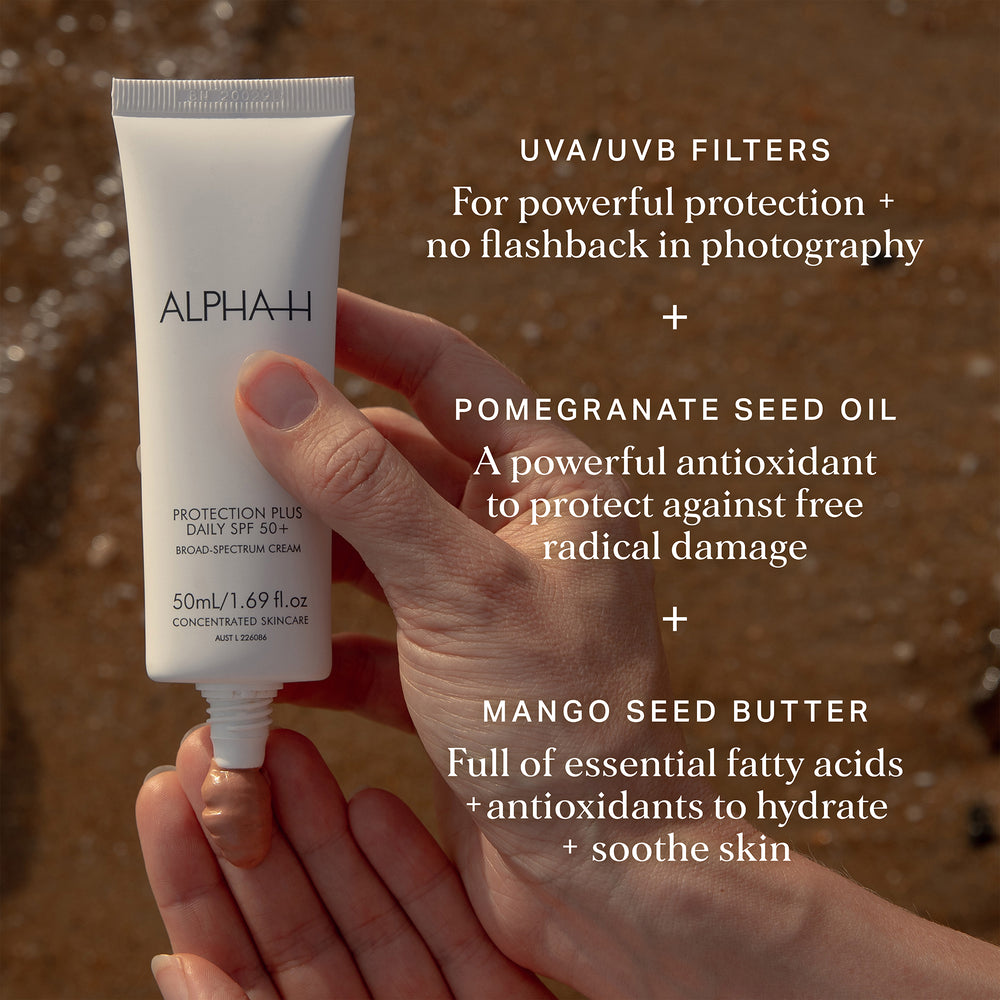 ALPHA-H

PROTECTION PLUS
DAILY SPF 50+
BROAD-SPECTRUM CREAM

50mL/1.69 fl.oz
CONCENTRATED SKINCARE
AUST L 226086

UVA/UVB FILTERS
For powerful protection + no flashback in photography

+

POMEGRANATE SEED OIL
A powerful antioxidant to protect against free radical damage

+

MANGO SEED BUTTER
Full of essential fatty acids + antioxidants to hydrate + soothe skin