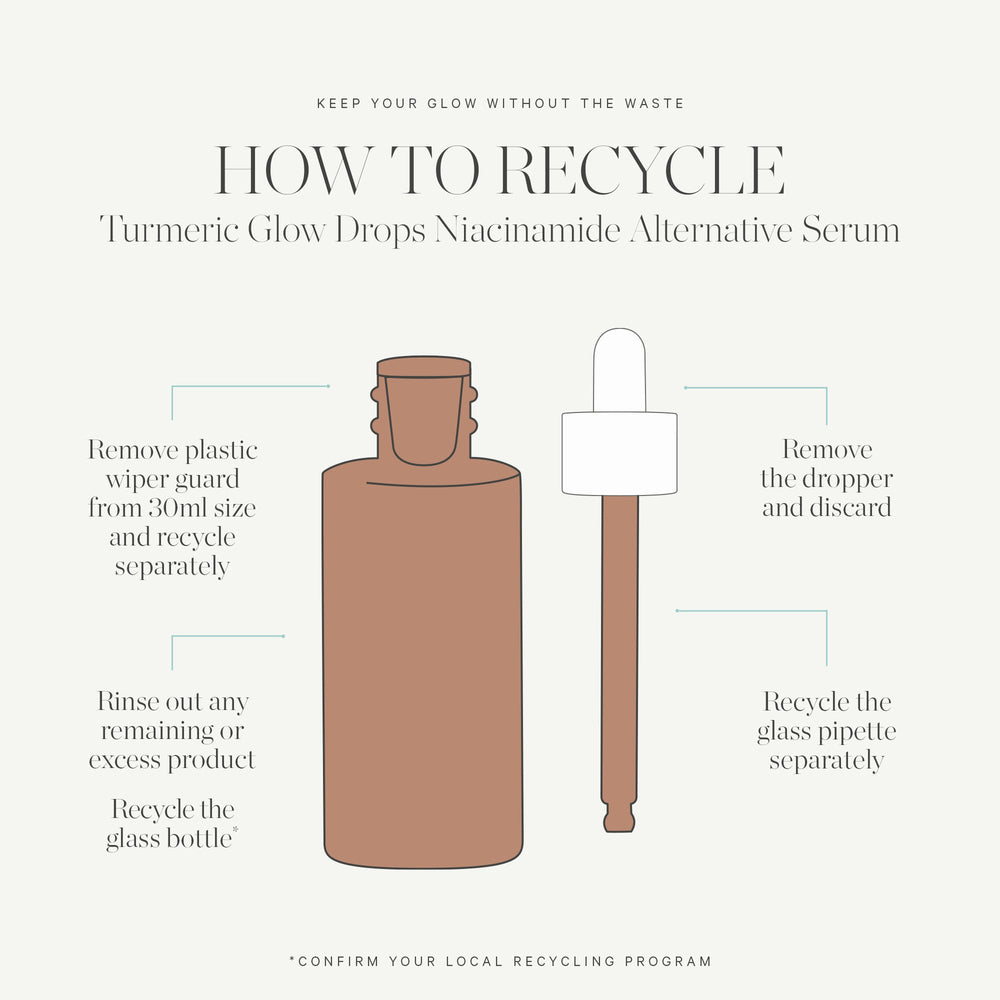 KEEP YOUR GLOW WITHOUT THE WASTE

HOW TO RECYCLE

Turmeric Glow Drops Niacinamide Alternative Serum

Remove plastic wiper guard from 30ml size and recycle separately

Rinse out any remaining or excess product

Recycle the glass bottle*

Remove the dropper and discard

Recycle the glass pipette separately

*CONFIRM YOUR LOCAL RECYCLING PROGRAM